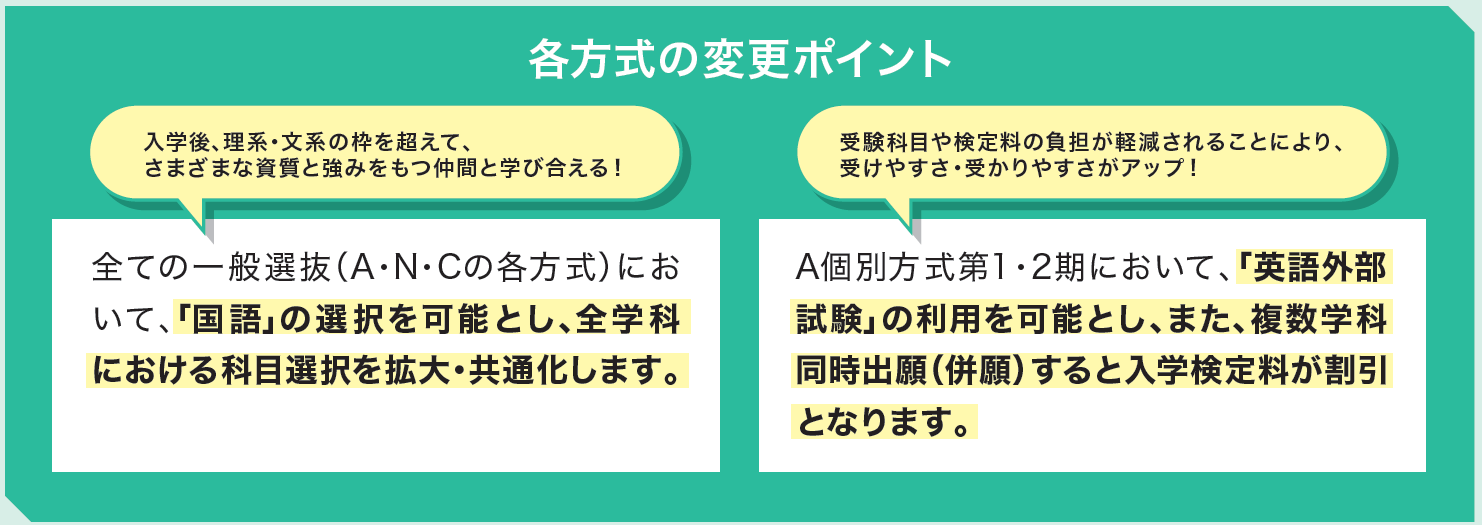 各方式の変更ポイント

入学後、理系・文系の枠を超えて、
さまざまな資質と強みをもつ仲間と学び合える！

全ての一般選抜（A・N・Cの各方式）において、「国語」の選択を可能とし、全学科における科目選択を拡大・共通化します。

受験科目や検定料の負担が軽減されることにより、
受けやすさ・受かりやすさがアップ！

A個別方式第1・2期において、「英語外部試験」の利用を可能とし、また、複数学科同時出願（併願）すると入学検定料が割引となります。